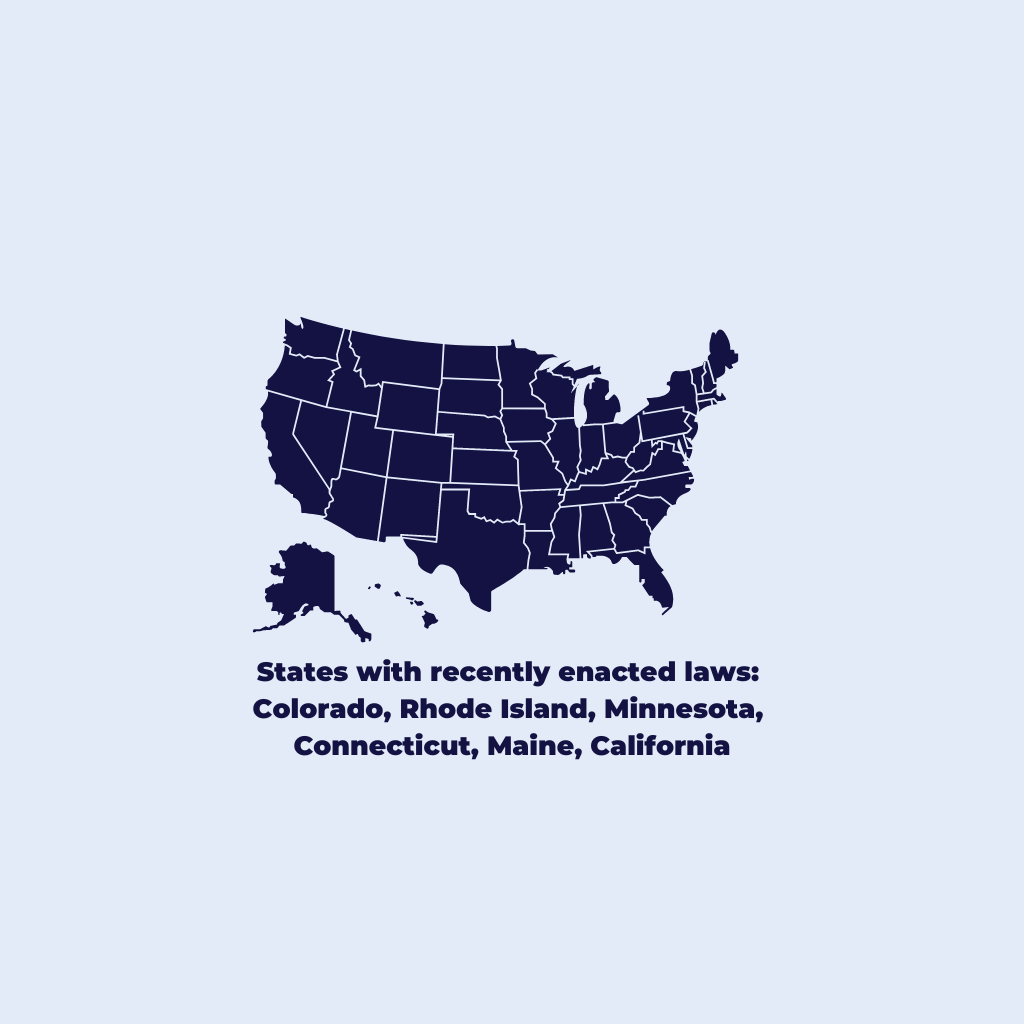 States with recently enacted laws: Colorado, Rhode Island, Minnesota, Connecticut, Maine, California