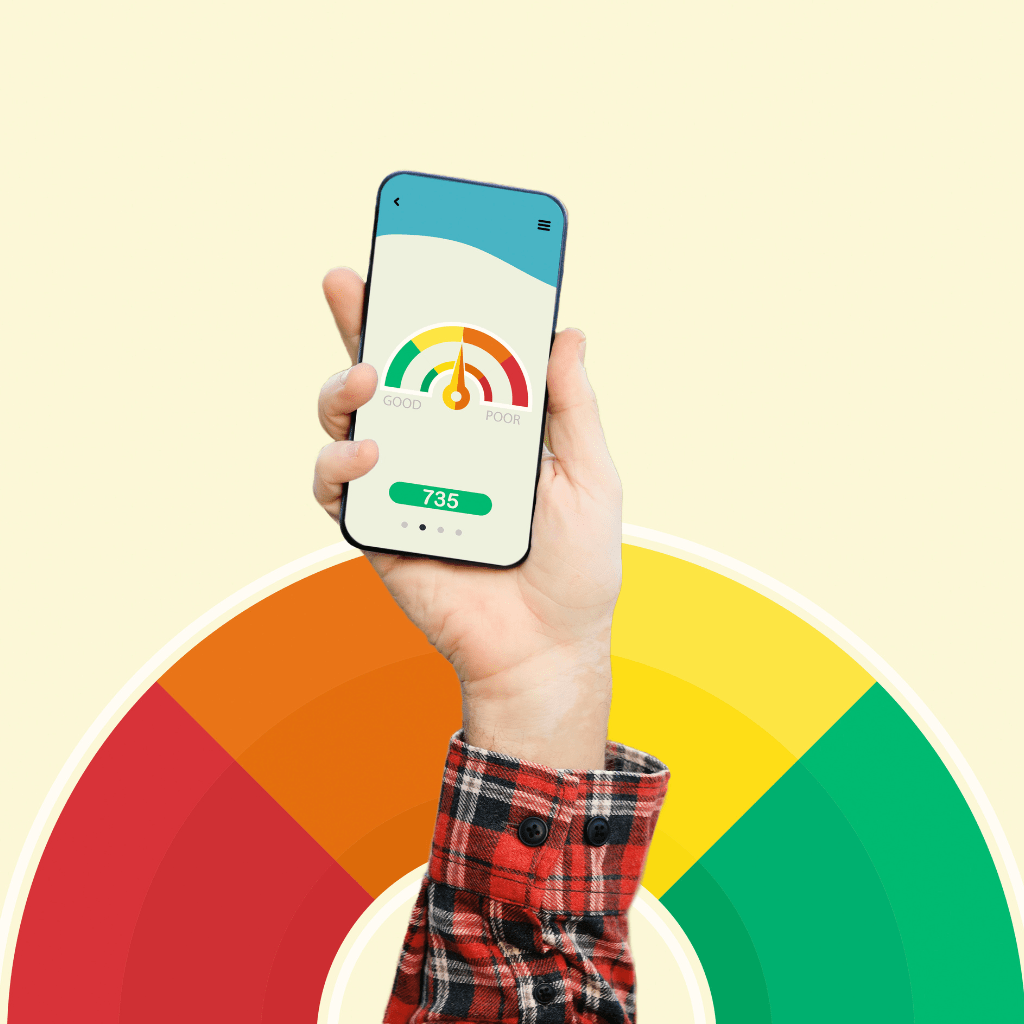 GOOD
POOR
735