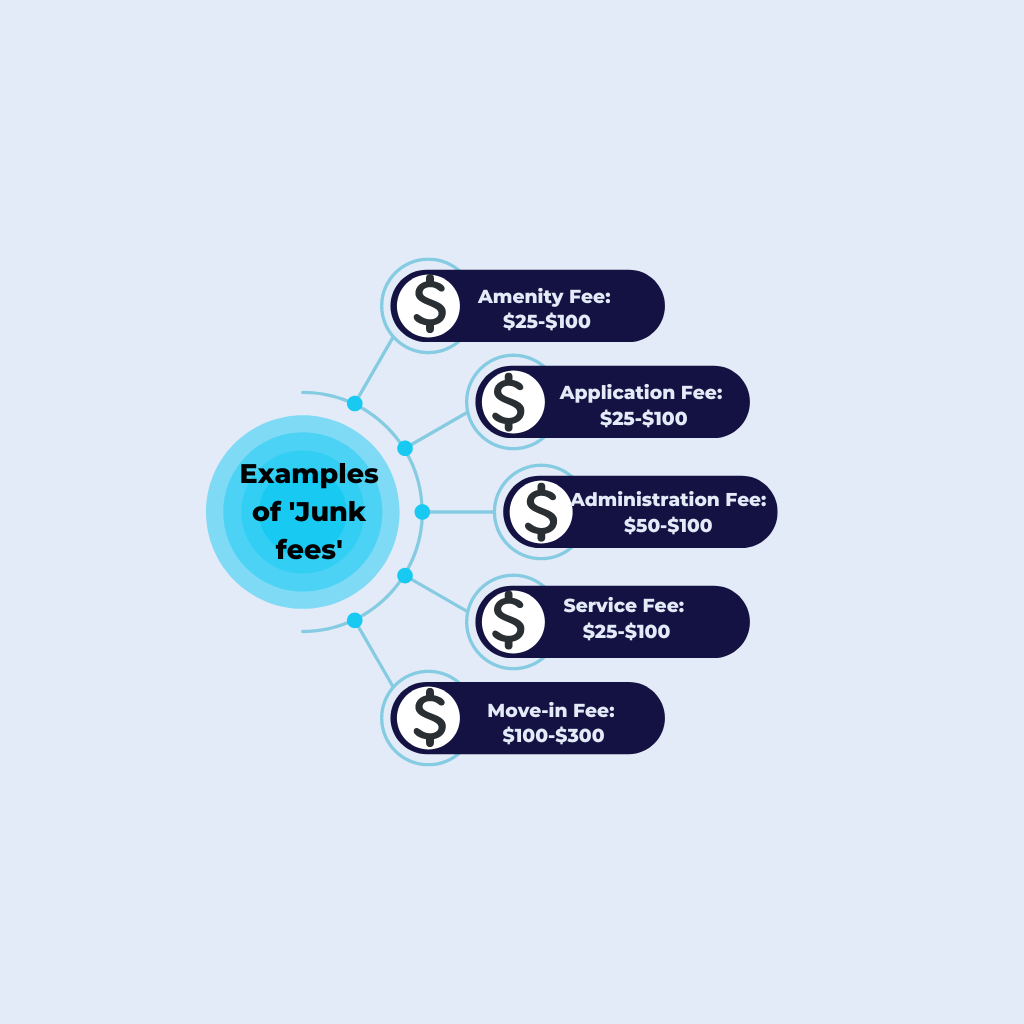 Examples of 'Junk fees'

Amenity Fee: \$25-\$100

Application Fee: \$25-\$100

Administration Fee: \$50-\$100

Service Fee: \$25-\$100

Move-in Fee: \$100-\$300