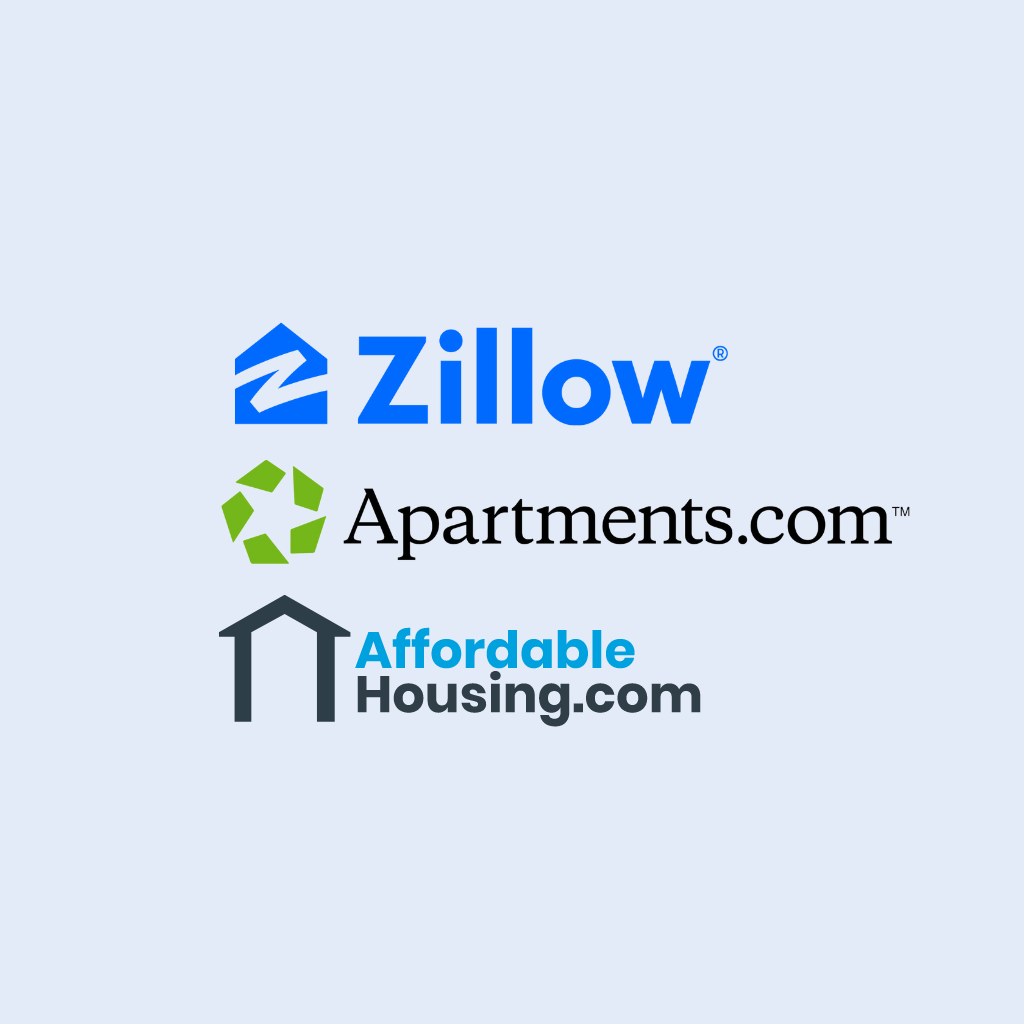 Zillow®

Apartments.com™

Affordable
Housing.com